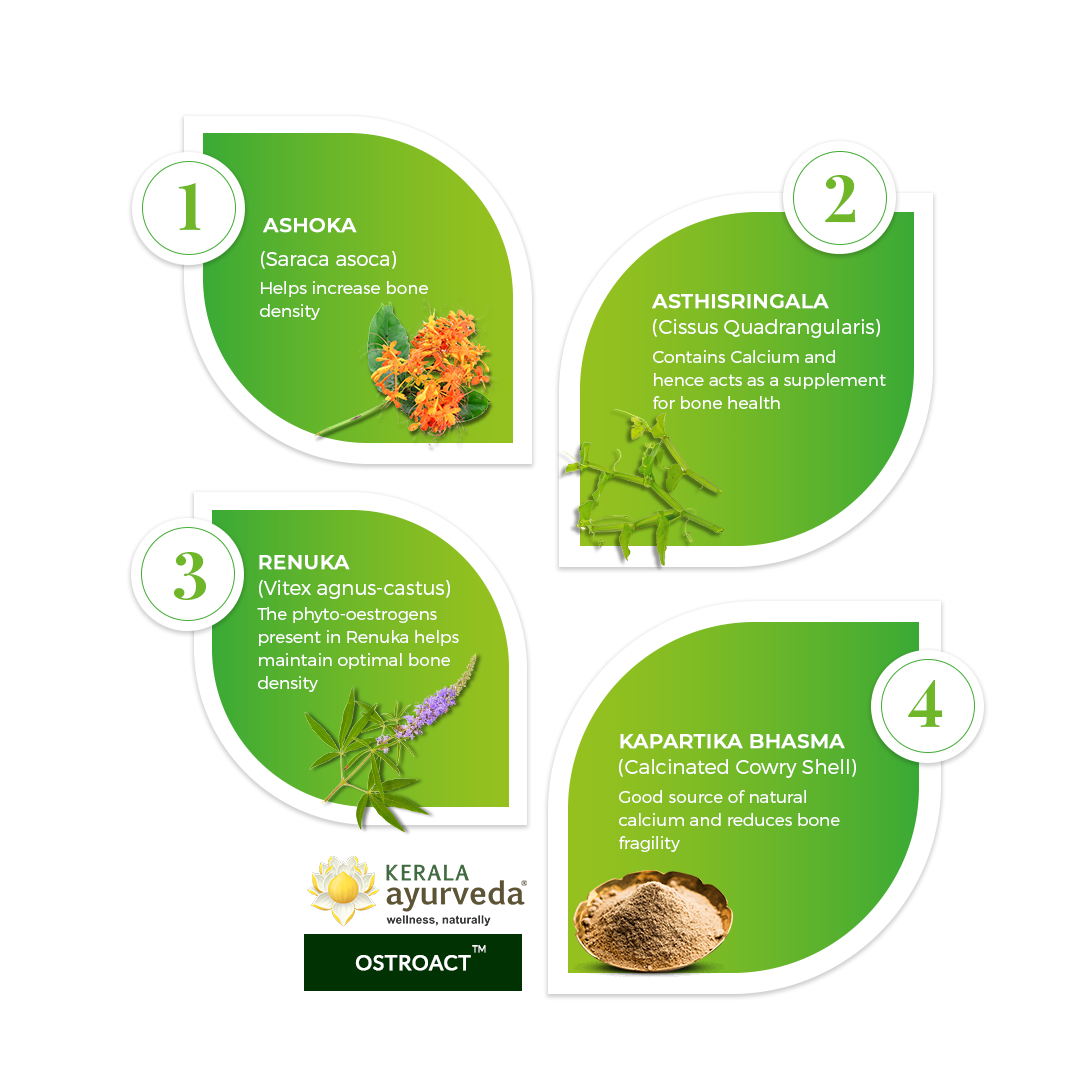 1

ASHOKA
(Saraca asoca)
Helps increase bone density

2

ASTHISRINGALA
(Cissus Quadrangularis)
Contains Calcium and hence acts as a supplement for bone health

3

RENUKA
(Vitex agnus-castus)
The phyto-oestrogens present in Renuka helps maintain optimal bone density

4

KAPARTIKA BHASMA
(Calcinated Cowry Shell)
Good source of natural calcium and reduces bone fragility

KERALA ayurveda®
wellness, naturally

OSTROACT™