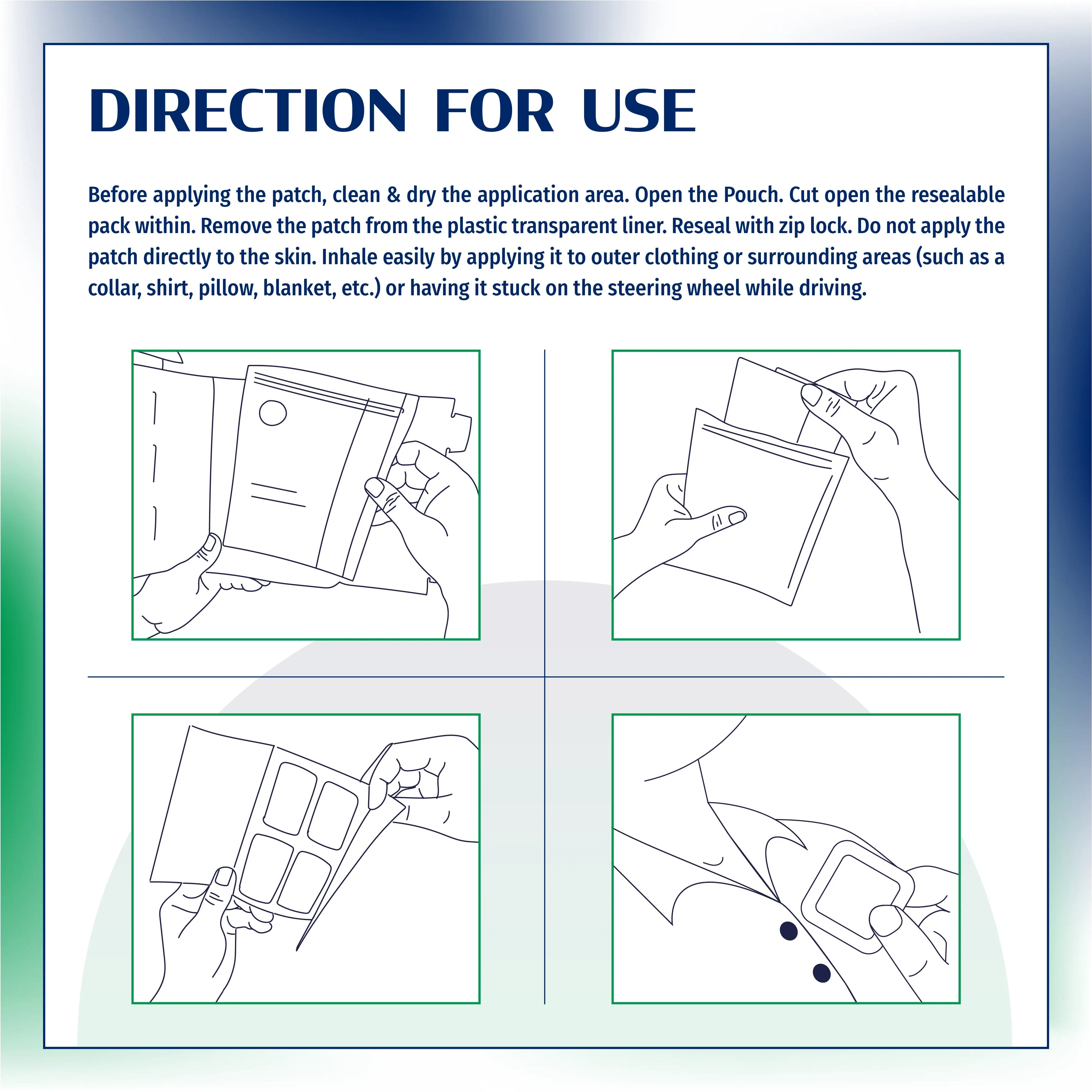 DIRECTION FOR USE

Before applying the patch, clean & dry the application area. Open the Pouch. Cut open the resealable pack within. Remove the patch from the plastic transparent liner. Reseal with zip lock. Do not apply the patch directly to the skin. Inhale easily by applying it to outer clothing or surrounding areas (such as a collar, shirt, pillow, blanket, etc.) or having it stuck on the steering wheel while driving.