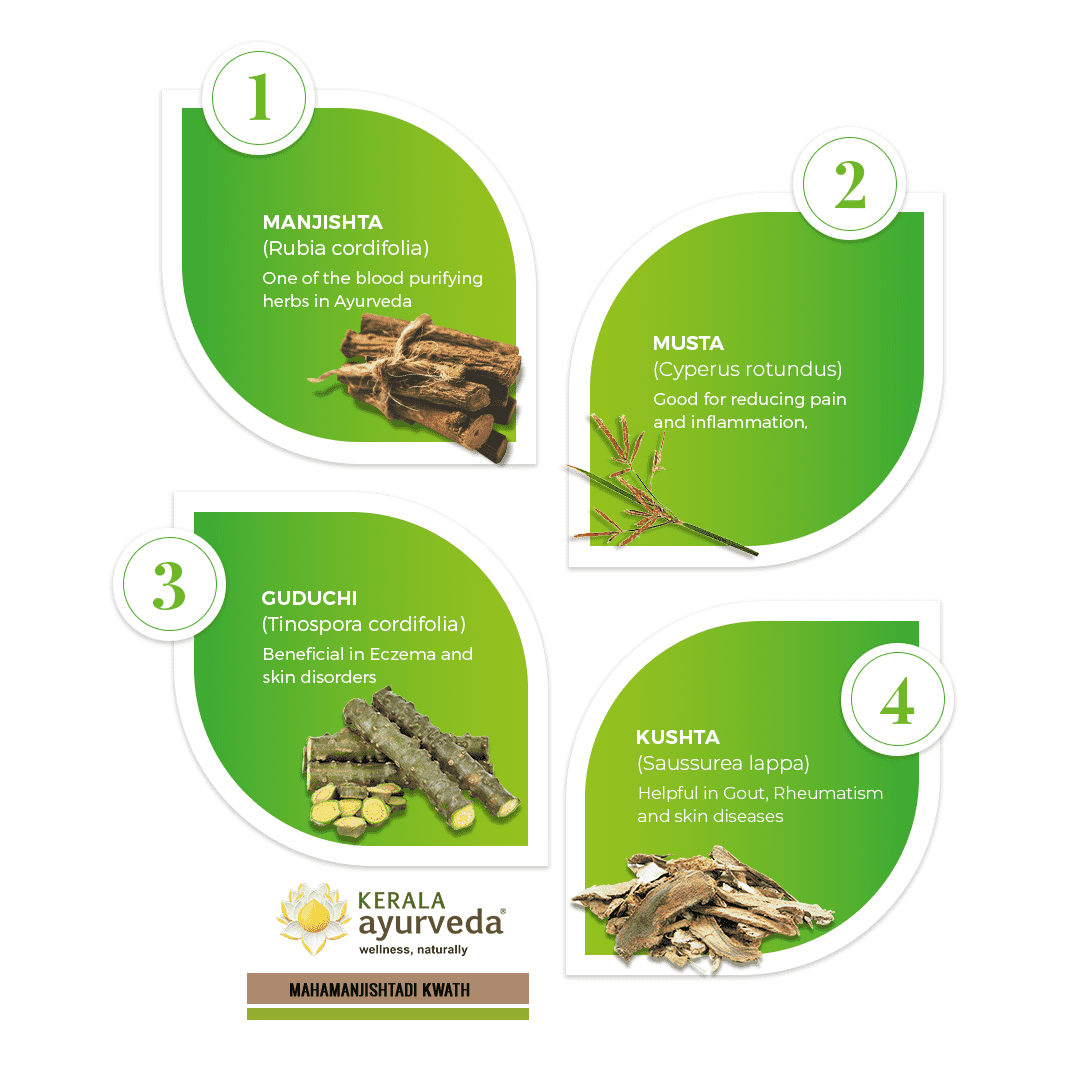 1

MANJISHTA
(Rubia cordifolia)
One of the blood purifying herbs in Ayurveda

2

MUSTA
(Cyperus rotundus)
Good for reducing pain and inflammation.

3

GUDUCHI
(Tinospora cordifolia)
Beneficial in Eczema and skin disorders

4

KUSHTA
(Saussurea lappa)
Helpful in Gout, Rheumatism and skin diseases

KERALA
ayurveda®
wellness, naturally

MAHAMANJISHTADI KWATH